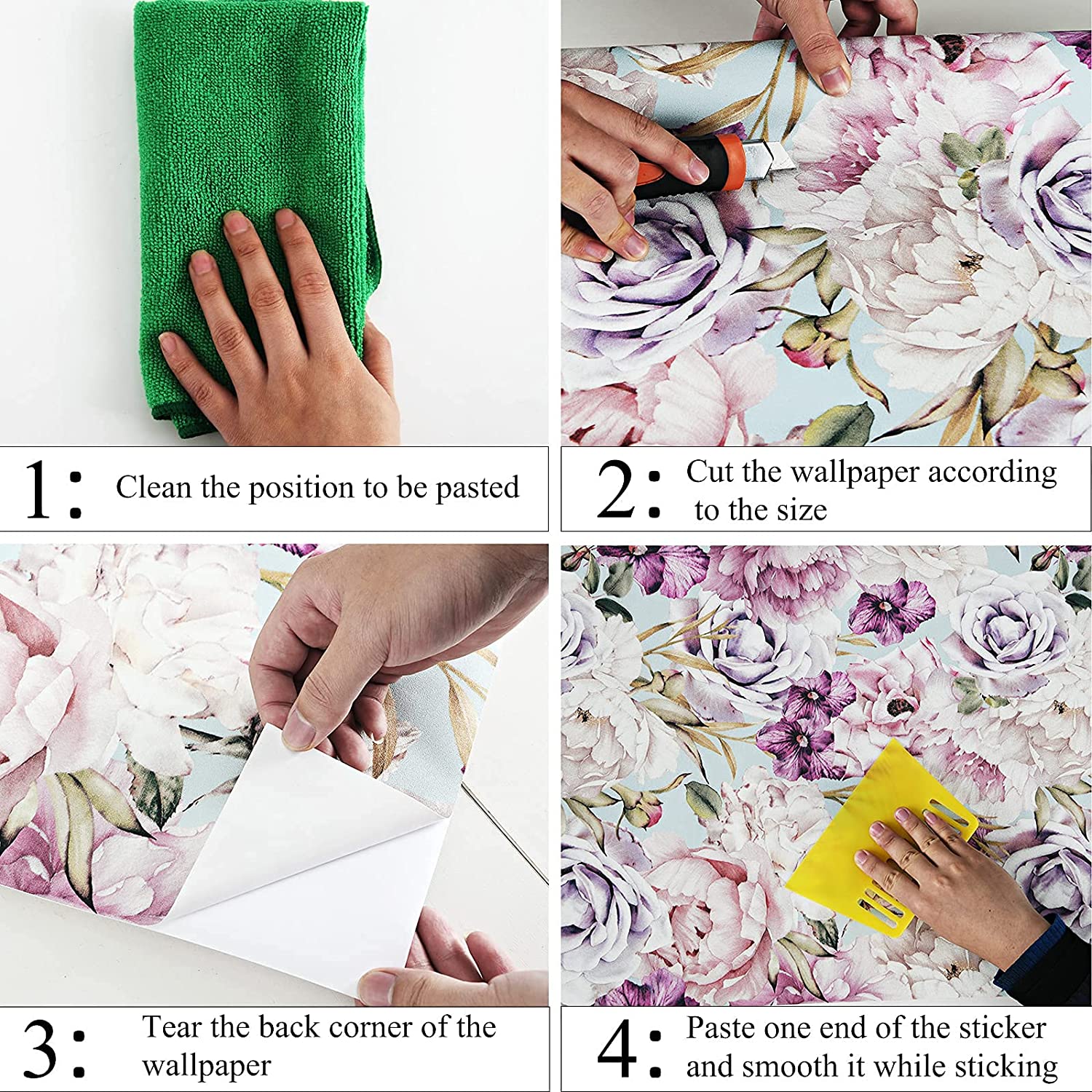 1: Clean the position to be pasted

2: Cut the wallpaper according to the size

3: Tear the back corner of the wallpaper

4: Paste one end of the sticker and smooth it while sticking