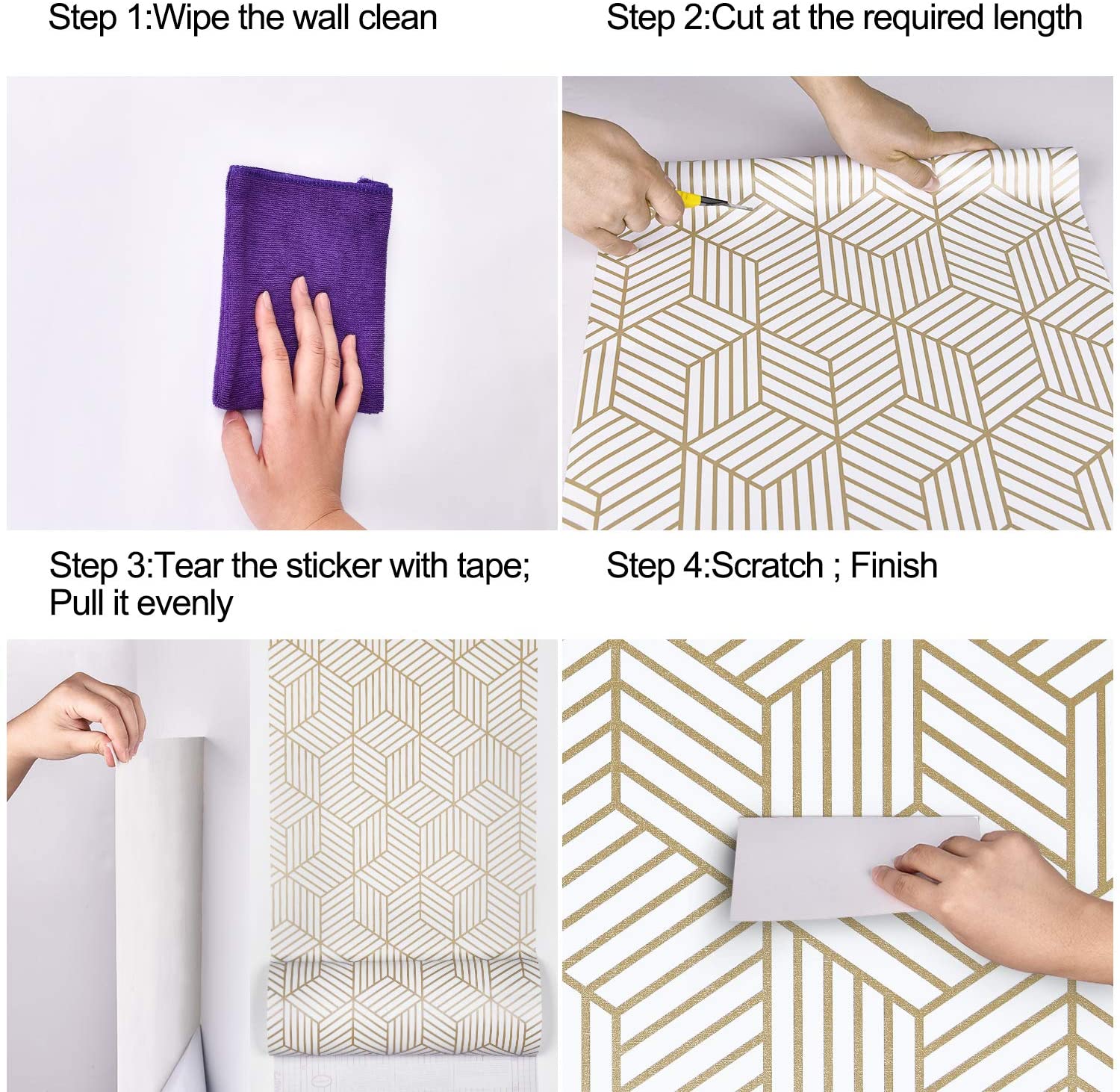 Step 1:Wipe the wall clean

Step 2:Cut at the required length

Step 3:Tear the sticker with tape; Pull it evenly

Step 4:Scratch ; Finish