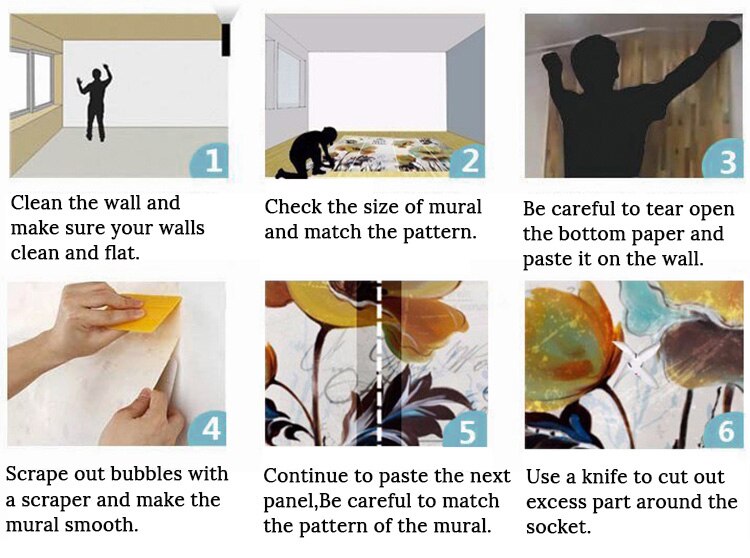 1

Clean the wall and make sure your walls clean and flat.

2

Check the size of mural and match the pattern.

3

Be careful to tear open the bottom paper and paste it on the wall.

4

Scrape out bubbles with a scraper and make the mural smooth.

5

Continue to paste the next panel,Be careful to match the pattern of the mural.

6

Use a knife to cut out excess part around the socket.