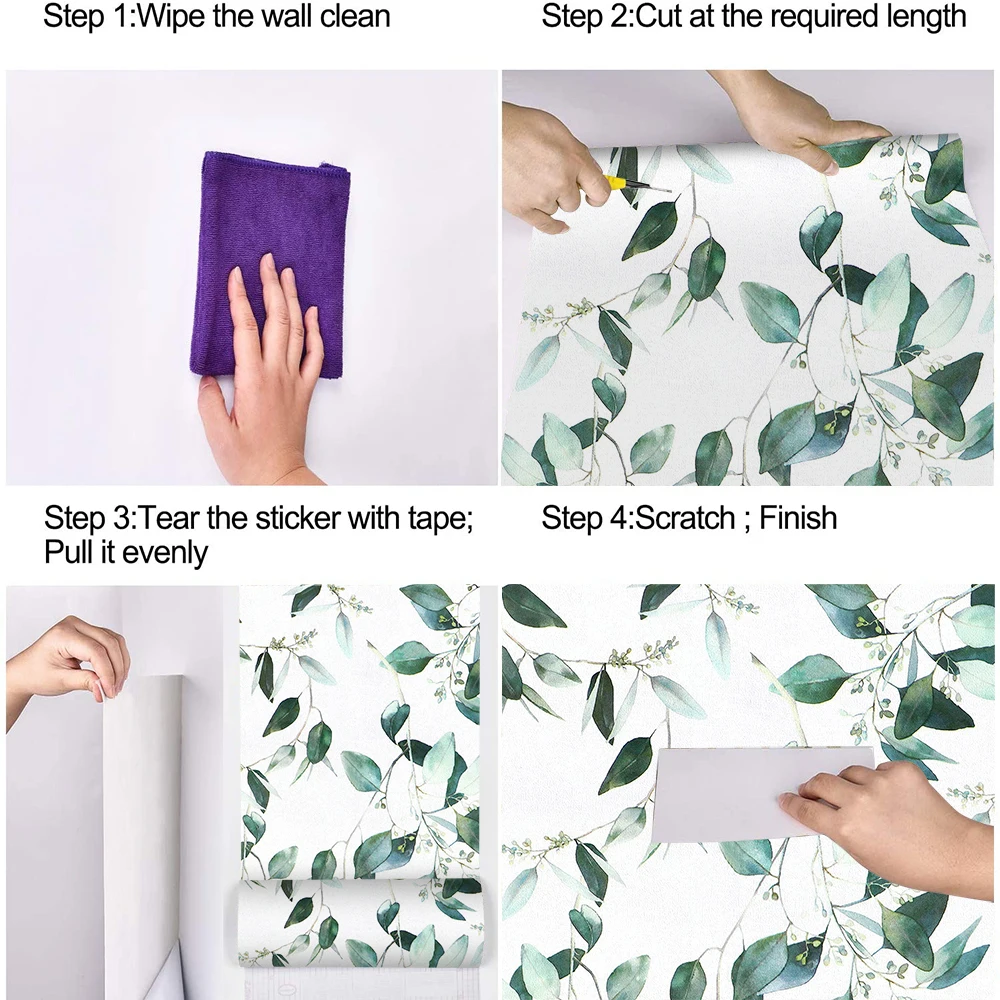 Step 1:Wipe the wall clean

Step 2:Cut at the required length

Step 3:Tear the sticker with tape; Pull it evenly

Step 4:Scratch ; Finish